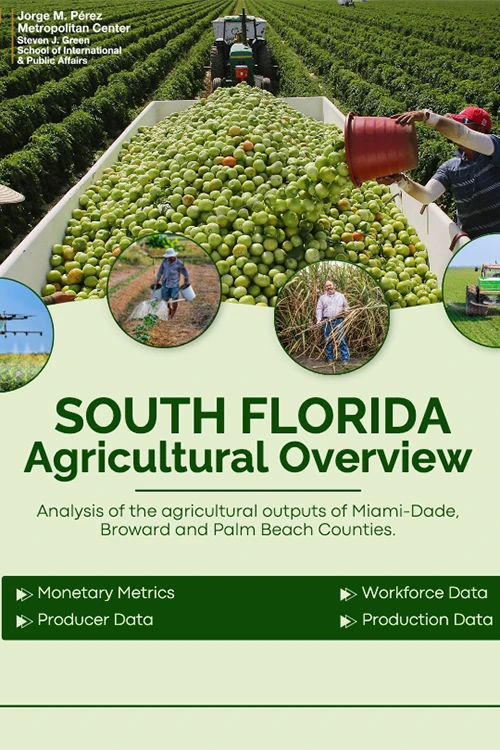 Jorge M. Pérez
Metropolitan Center
Steven J. Green
School of International
& Public Affairs

SOUTH FLORIDA
Agricultural Overview

Analysis of the agricultural outputs of Miami-Dade, Broward and Palm Beach Counties.

Monetary Metrics
Producer Data
Workforce Data
Production Data