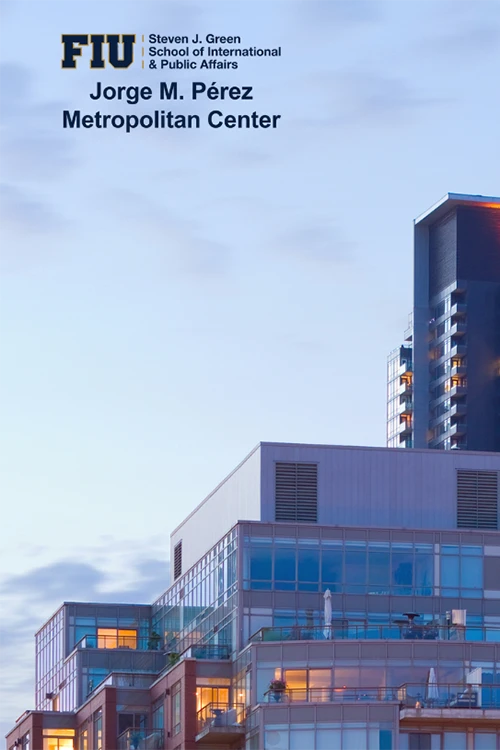 FIU Steven J. Green School of International & Public Affairs

Jorge M. Pérez Metropolitan Center